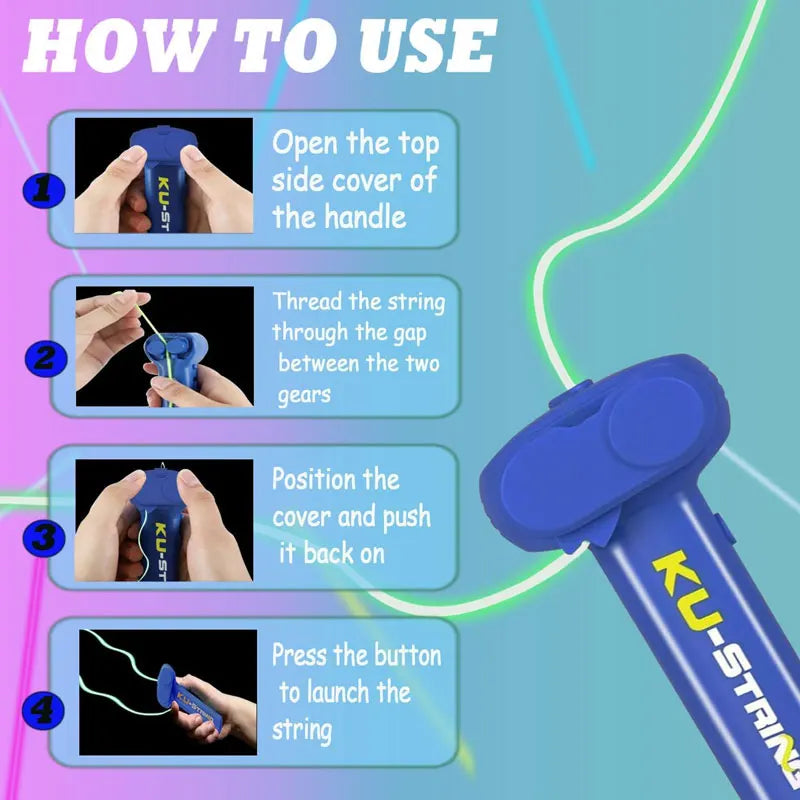 HOW TO USE

1

KU-ST

Open the top side cover of the handle

2

Thread the string through the gap between the two gears

3

KU-ST

Position the cover and push it back on

4

KU-STRING

Press the button to launch the string

KU-STRING